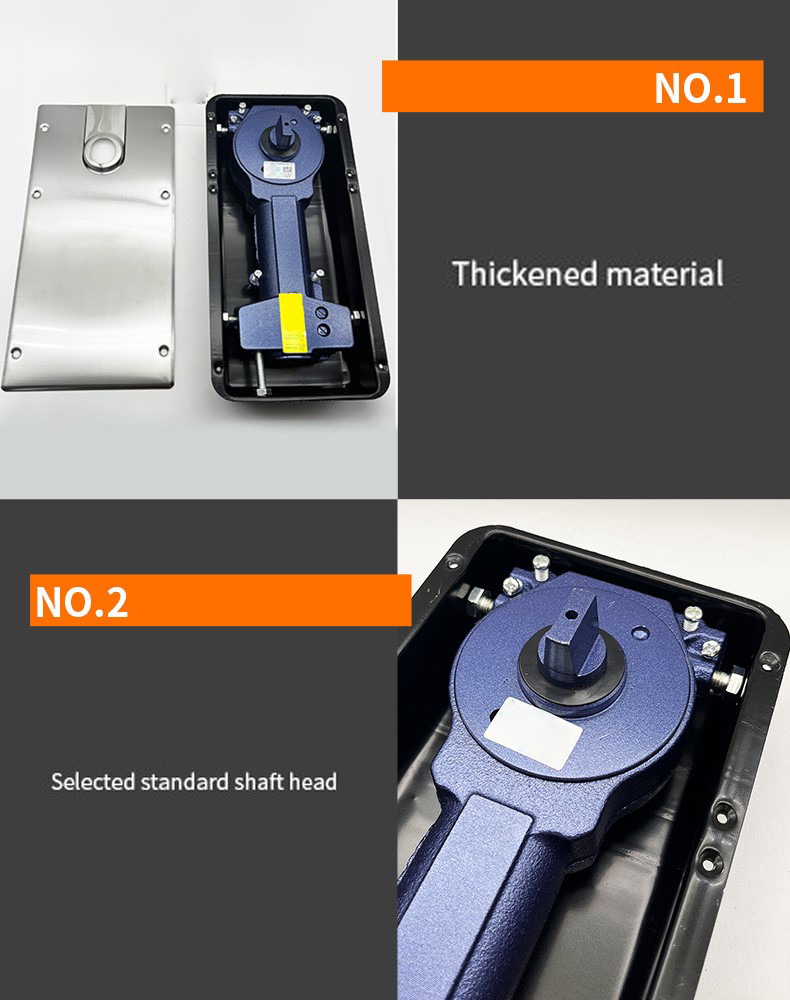 NO.1

Thickened material

NO.2

Selected standard shaft head