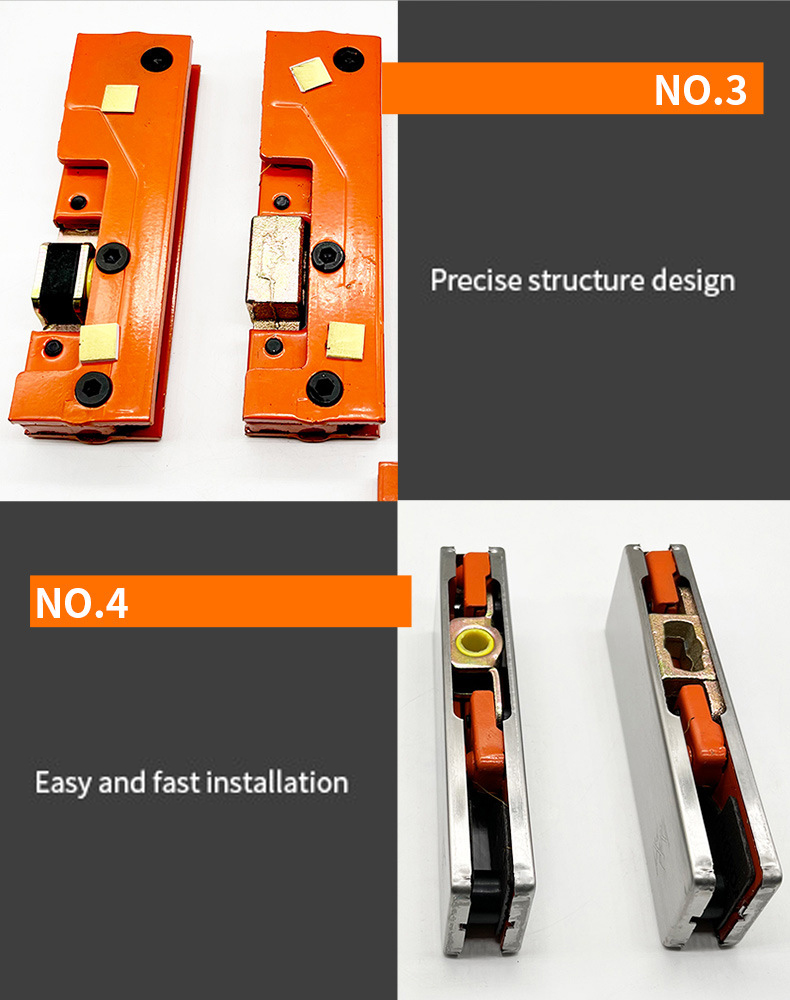 NO.3

Precise structure design

NO.4

Easy and fast installation